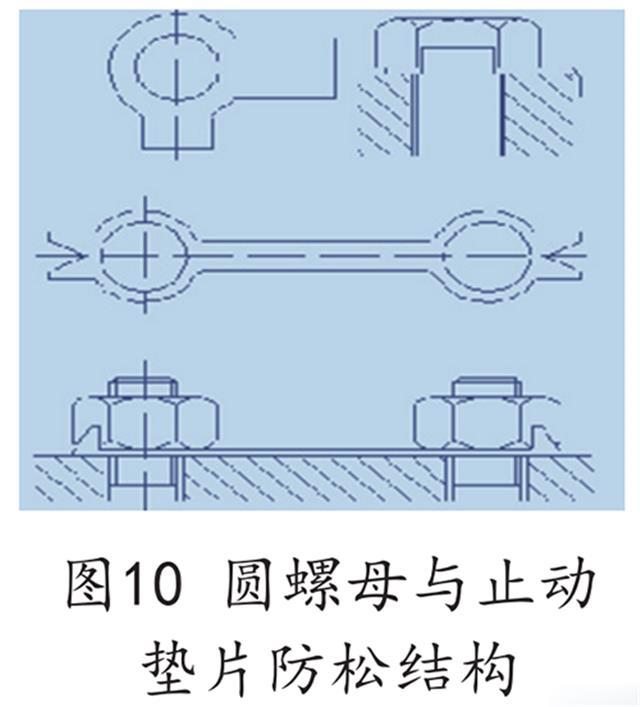 图10 圆螺母与止动垫片防松结构