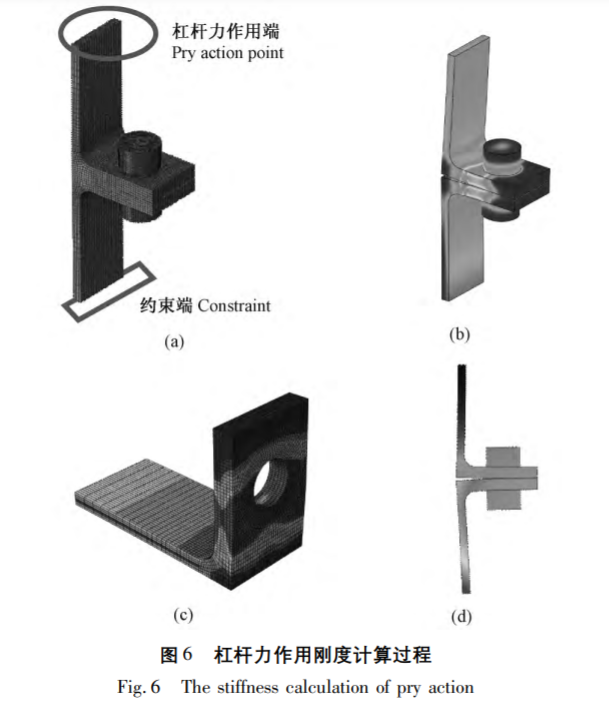 杠杆力作用端
Pry action point

约束端 Constraint

(a)

(b)

(c)

(d)

图 6　杠杆力作用刚度计算过程
Fig. 6　The stiffness calculation of pry action